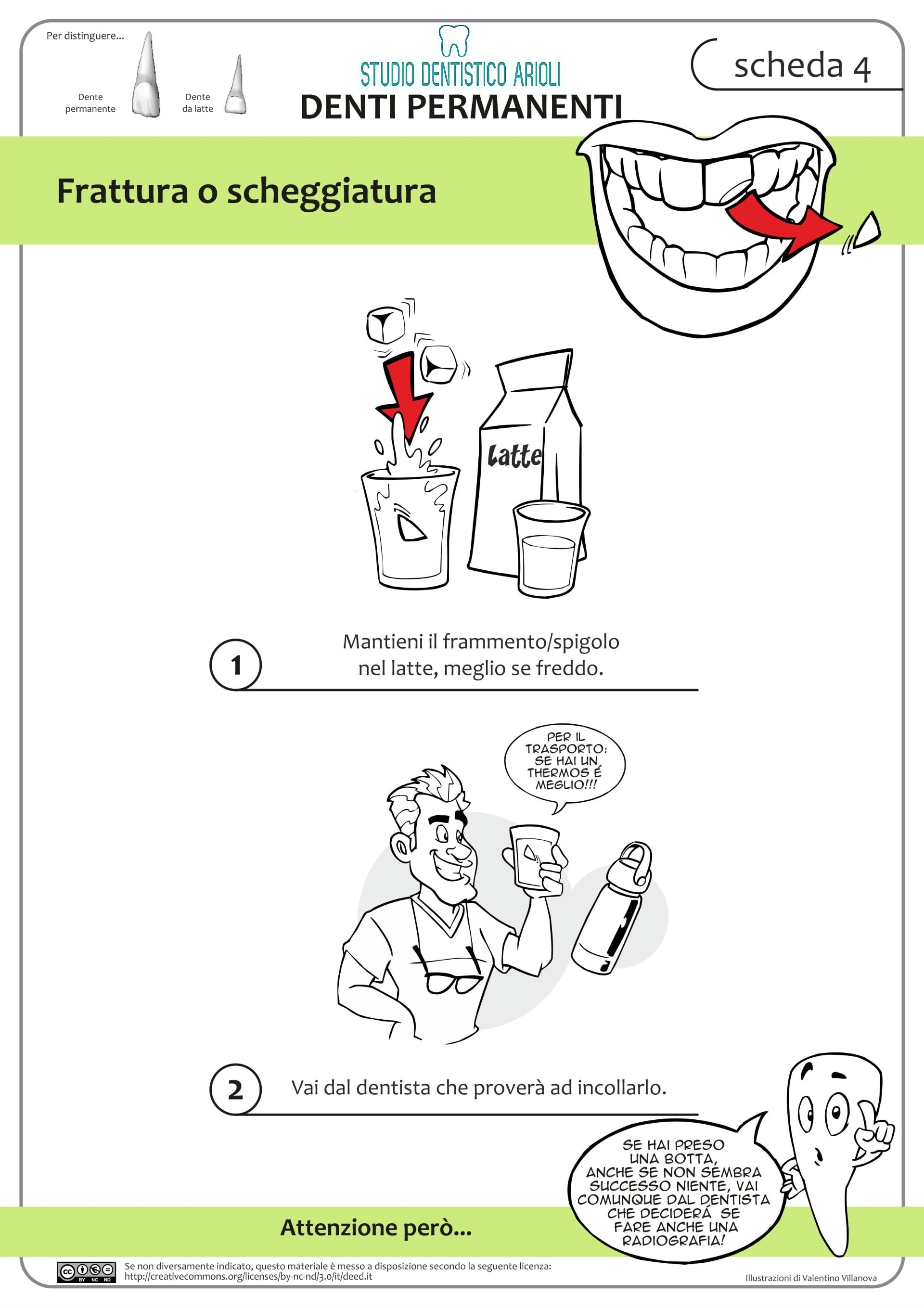 Per distinguere...

Dente permanente

Dente da latte

STUDIO DENTISTICO ARIOLI

DENTI PERMANENTI

scheda 4

Frattura o scheggiatura

Latte

1 Mantieni il frammento/spigolo nel latte, meglio se freddo.

PER IL TRASPORTO: SE HAI UN THERMOS É MEGLIO!!!

2 Vai dal dentista che proverà ad incollarlo.

SE HAI PRESO UNA BOTTA, ANCHE SE NON SEMBRA SUCCESSO NIENTE, VAI COMUNQUE DAL DENTISTA CHE DECIDERÁ SE FARE ANCHE UNA RADIOGRAFIA!

Attenzione però...

cc BY NC ND

Se non diversamente indicato, questo materiale è messo a disposizione secondo la seguente licenza: http://creativecommons.org/licenses/by-nc-nd/3.0/it/deed.it

Illustrazioni di Valentino Villanova